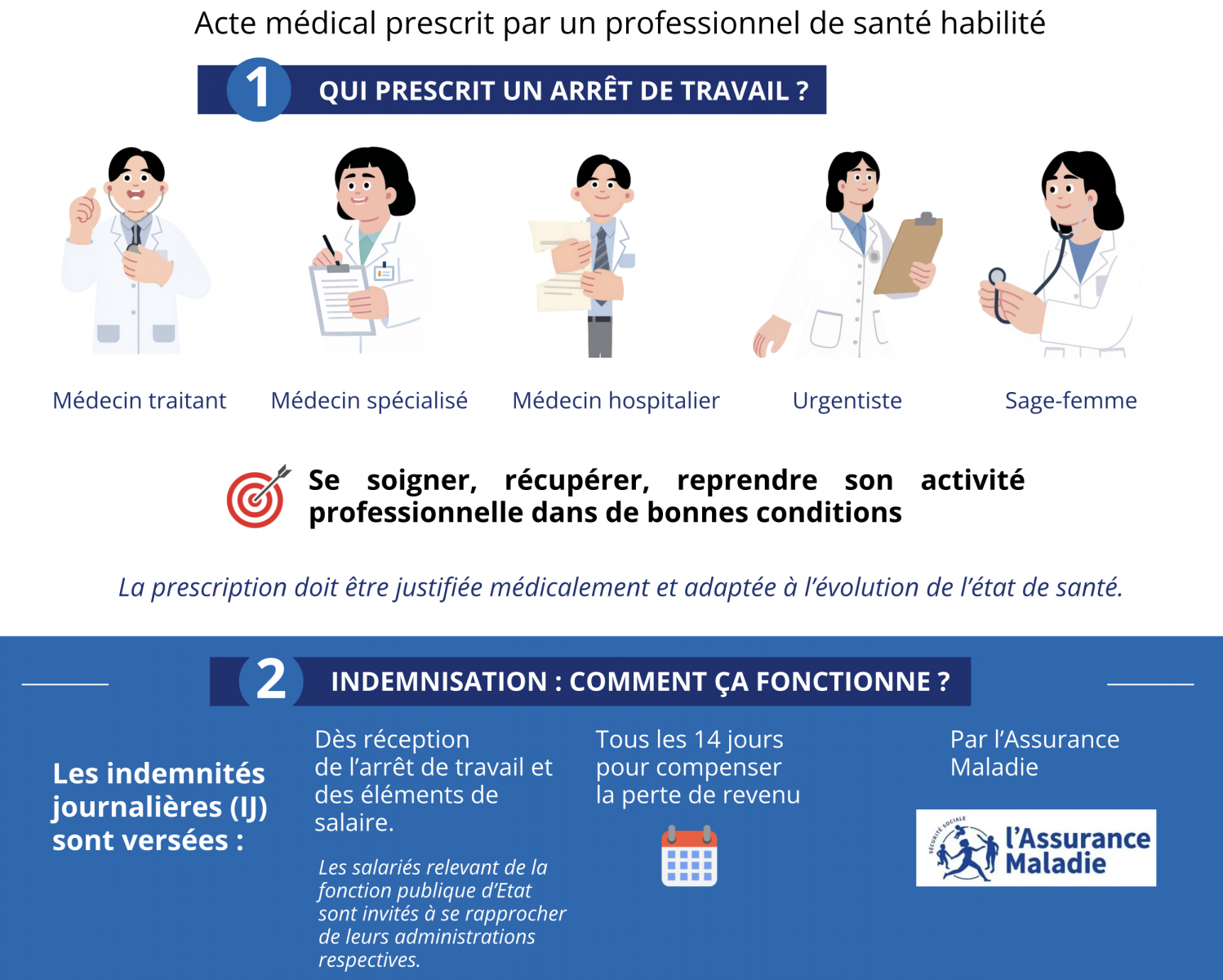 Acte médical prescrit par un professionnel de santé habilité

1 QUI PRESCRIT UN ARRÊT DE TRAVAIL ?

Médecin traitant

Médecin spécialisé

Médecin hospitalier

Urgentiste

Sage-femme

Se soigner, récupérer, reprendre son activité professionnelle dans de bonnes conditions

La prescription doit être justifiée médicalement et adaptée à l'évolution de l'état de santé.

2 INDEMNISATION : COMMENT ÇA FONCTIONNE ?

Les indemnités journalières (IJ) sont versées :

Dès réception de l'arrêt de travail et des éléments de salaire.

Les salariés relevant de la fonction publique d'Etat sont invités à se rapprocher de leurs administrations respectives.

Tous les 14 jours pour compenser la perte de revenu

Par l'Assurance Maladie

SÉCURITÉ SOCIALE l'Assurance Maladie